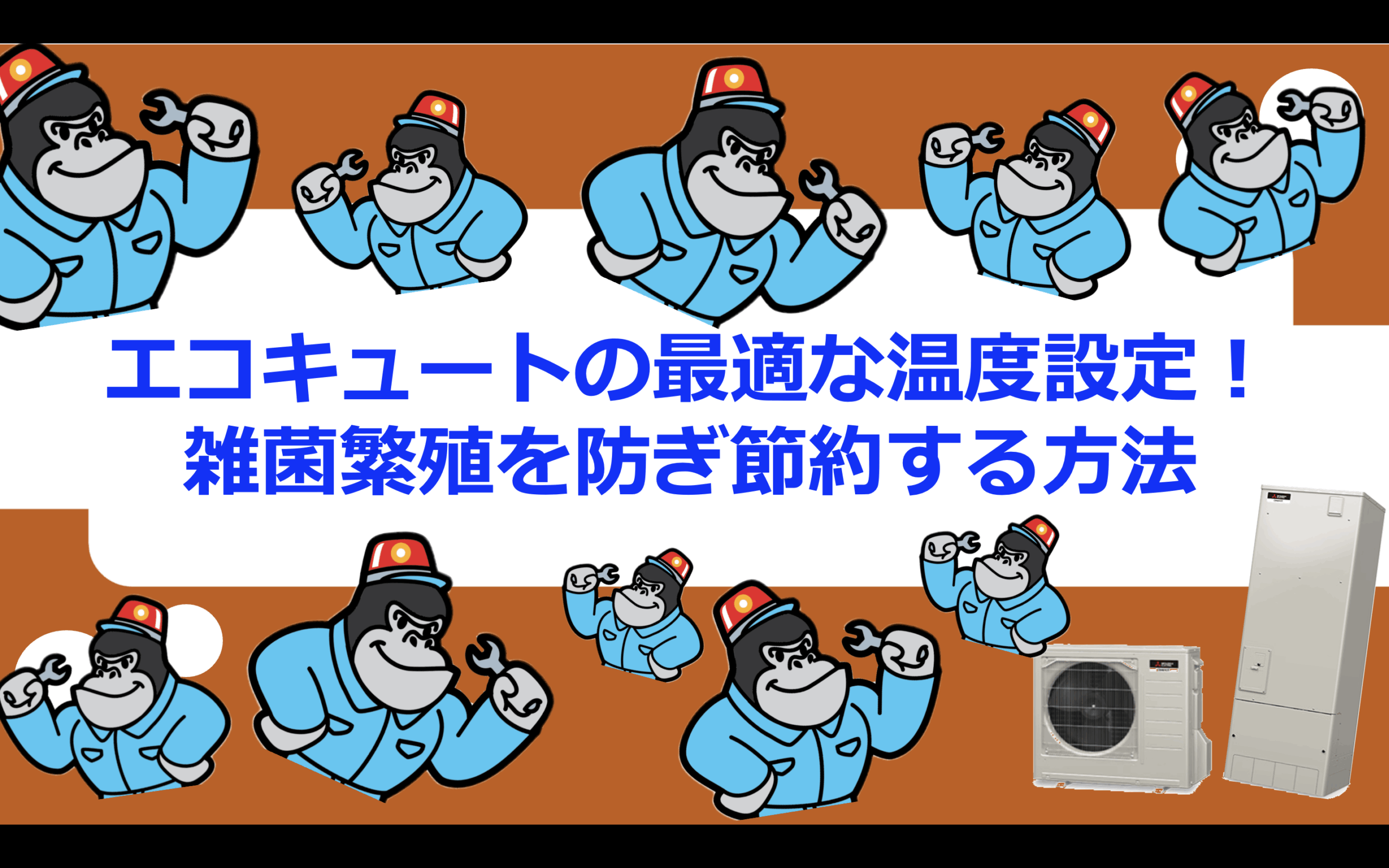 エコキュートの最適な温度設定！
雑菌繁殖を防ぎ節約する方法